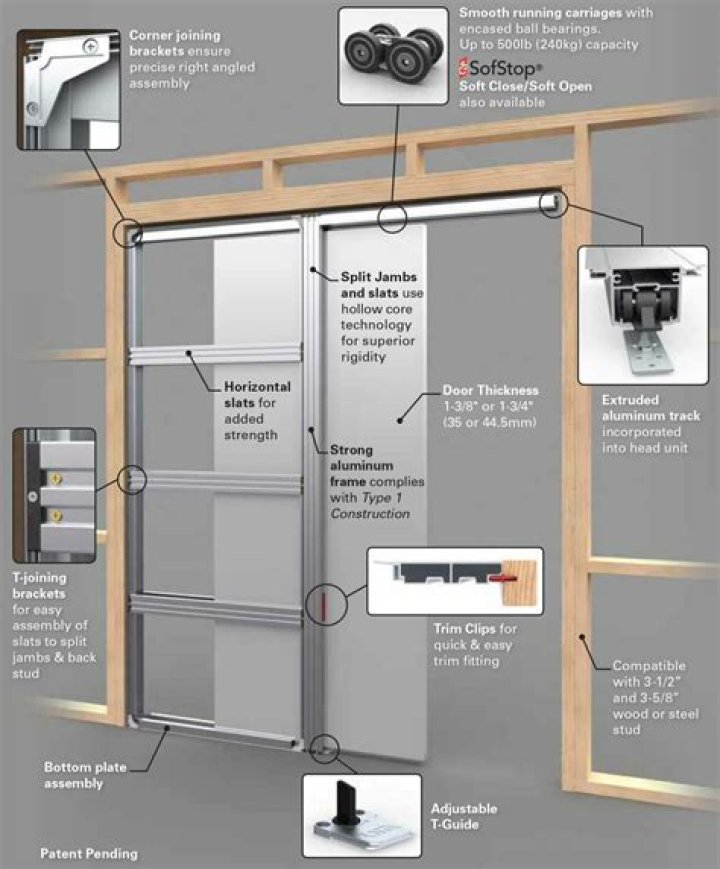 Corner joining brackets ensure precise right angled assembly

Smooth running carriages with encased ball bearings. Up to 500lb (240kg) capacity

SofStop®
Soft Close/Soft Open also available

Split Jambs and slats use hollow core technology for superior rigidity

Horizontal slats for added strength

Door Thickness
1-3/8" or 1-3/4" (35 or 44.5mm)

Extruded aluminum track incorporated into head unit

Strong aluminum frame complies with Type 1 Construction

T-joining brackets for easy assembly of slats to split jambs & back stud

Trim Clips for quick & easy trim fitting

Compatible with 3-1/2" and 3-5/8" wood or steel stud

Bottom plate assembly

Adjustable T-Guide

Patent Pending