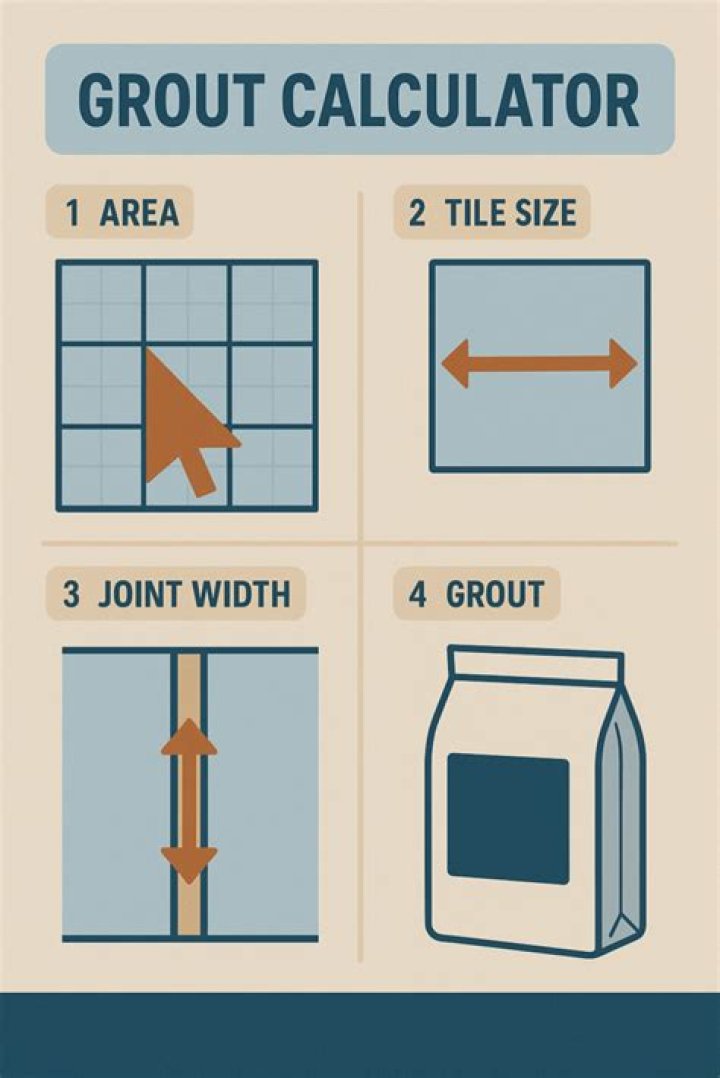 GROUT CALCULATOR

1 AREA

2 TILE SIZE

3 JOINT WIDTH

4 GROUT