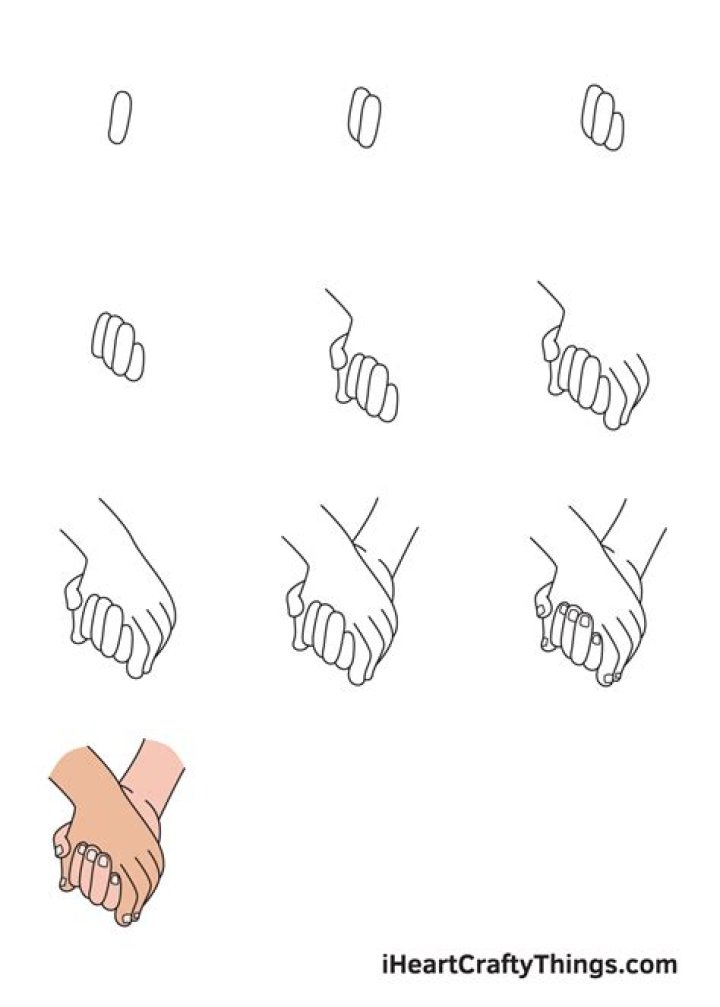 iHeartCraftyThings.com