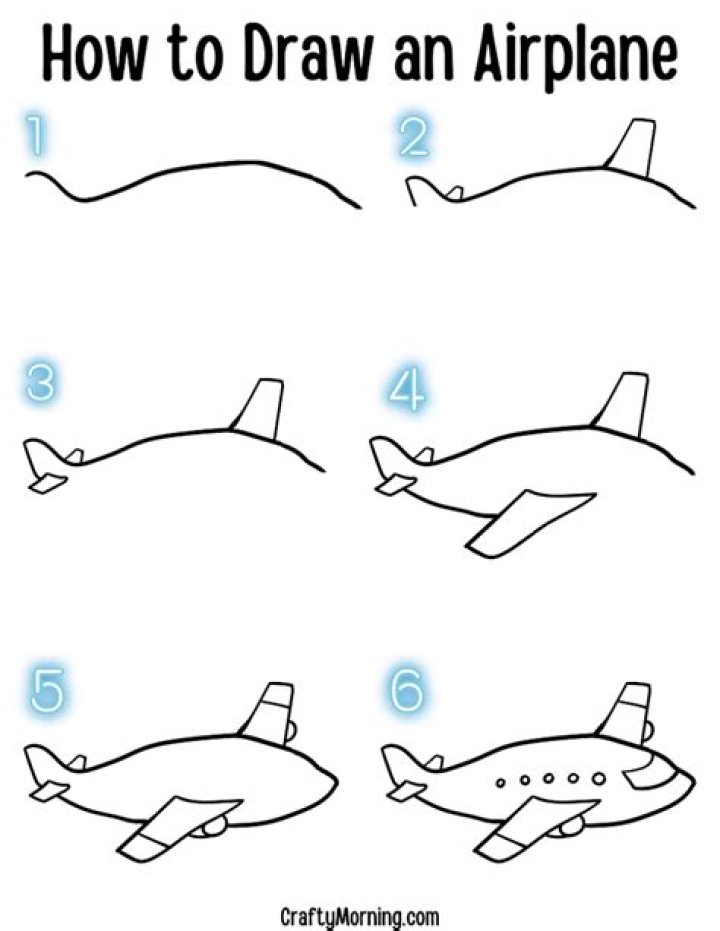 How to Draw an Airplane

1

2

3

4

5

6

CraftyMorning.com