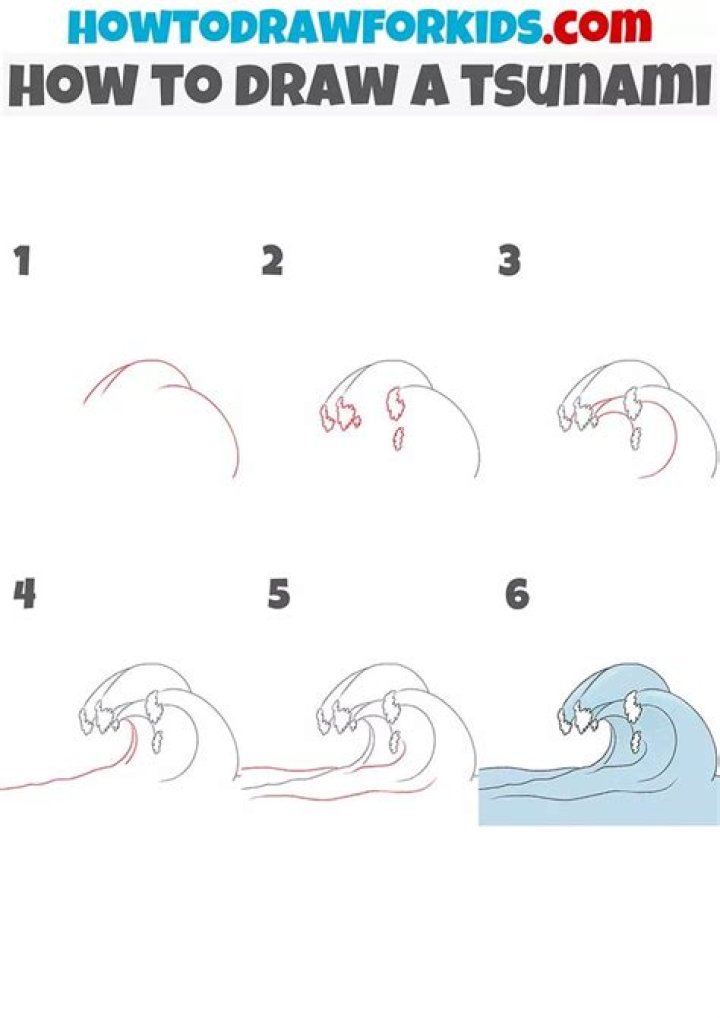 HOWTODRAWFORKIDS.com
HOW TO DRAW A TSUNAMI

1

2

3

4

5

6