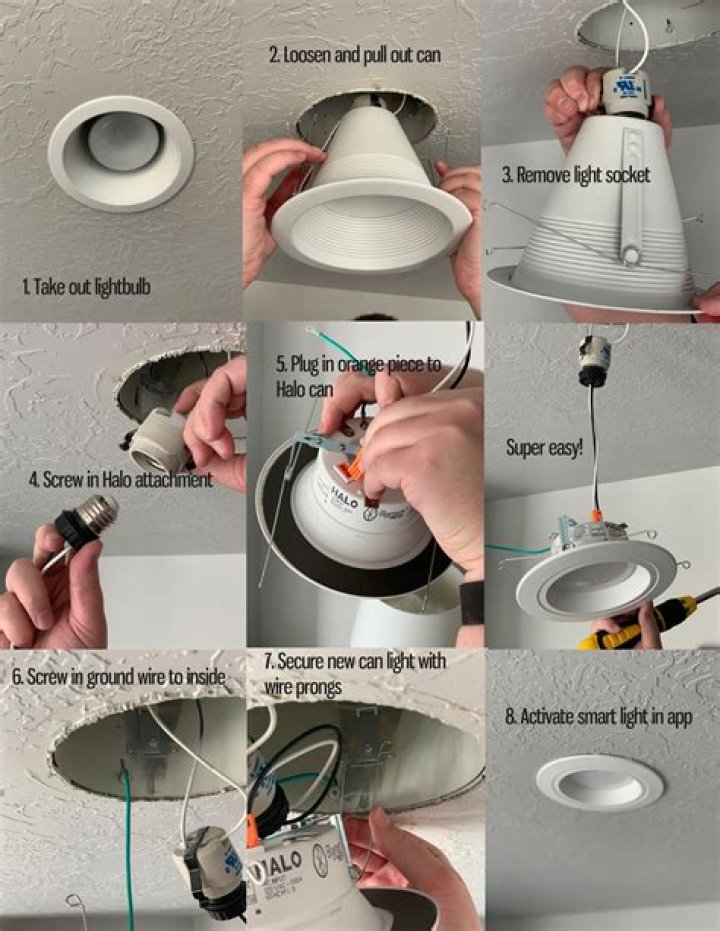 1. Take out lightbulb

2. Loosen and pull out can

3. Remove light socket

4. Screw in Halo attachment

5. Plug in orange piece to Halo can

HALO

Super easy!

6. Screw in ground wire to inside

7. Secure new can light with wire prongs

HALO

8. Activate smart light in app