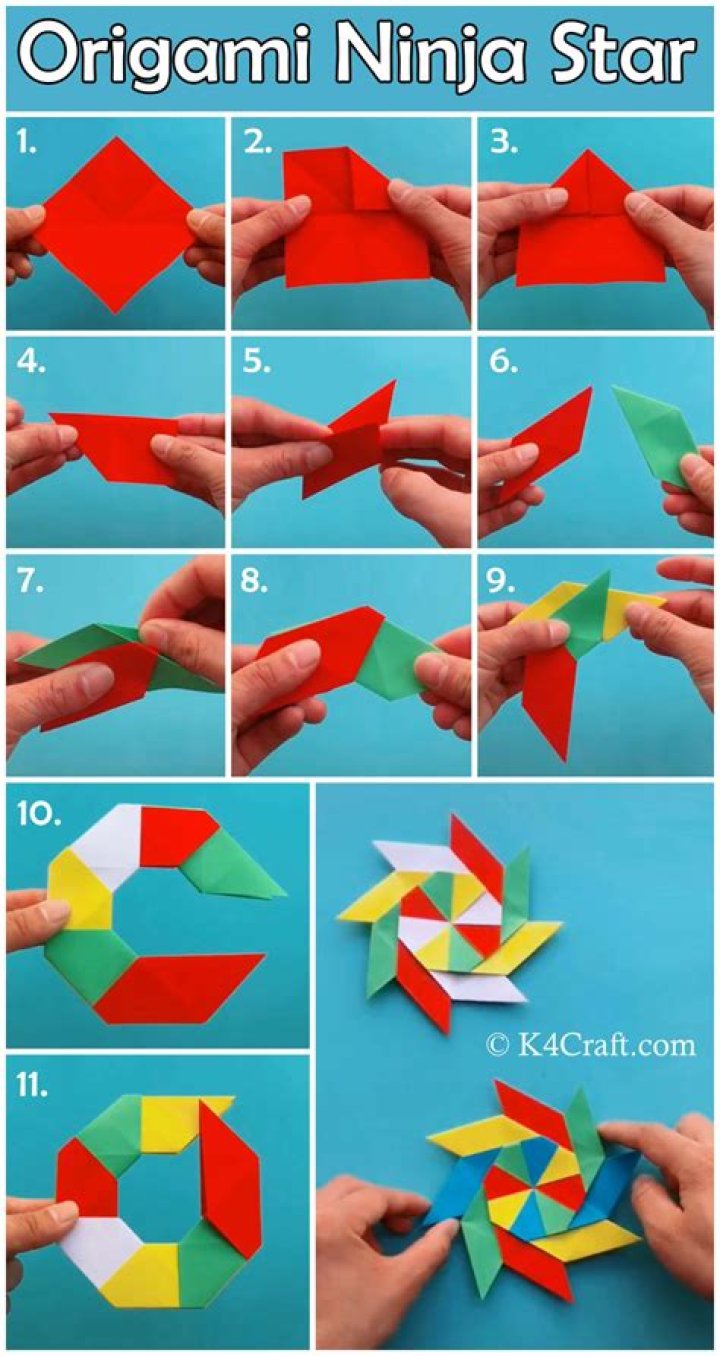 Origami Ninja Star

1.

2.

3.

4.

5.

6.

7.

8.

9.

10.

11.

© K4Craft.com