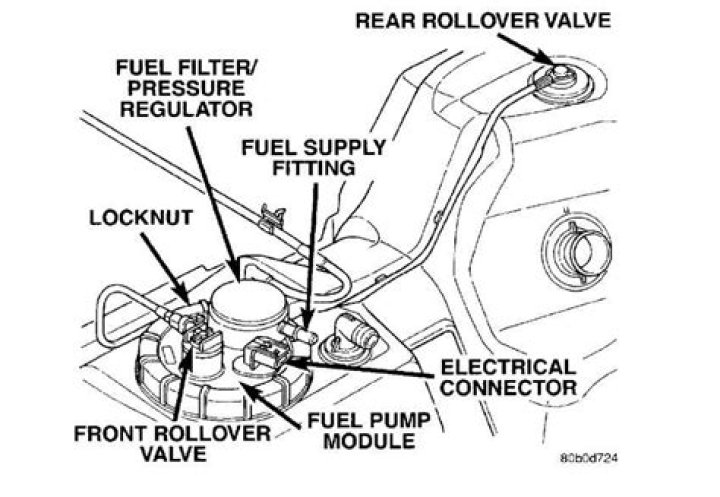 REAR ROLLOVER VALVE

FUEL FILTER/ PRESSURE REGULATOR

FUEL SUPPLY FITTING

LOCKNUT

ELECTRICAL CONNECTOR

FRONT ROLLOVER VALVE

FUEL PUMP MODULE

80b0d724